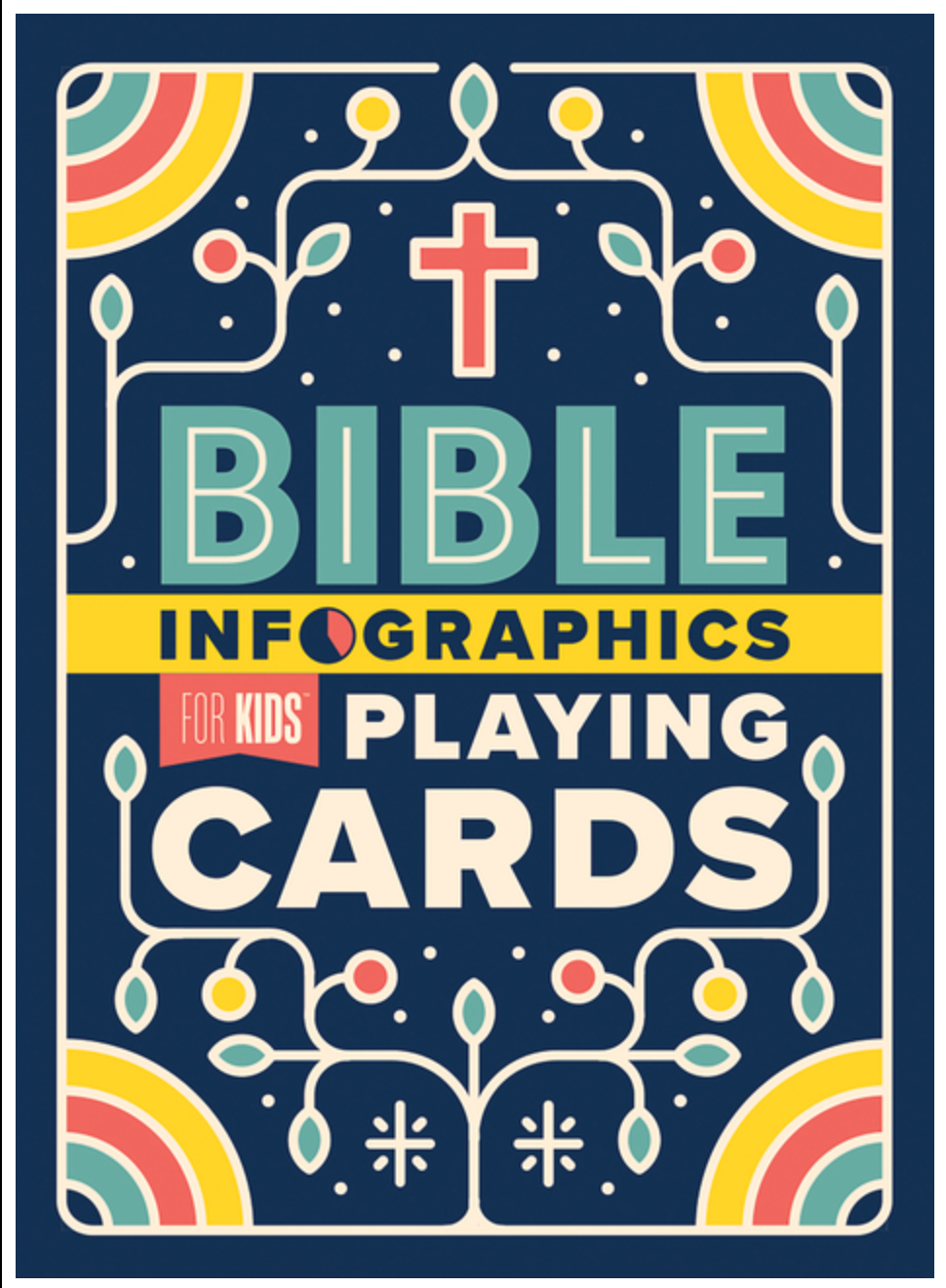 BIBLE
INFOGRAPHICS
FOR KIDS™ PLAYING
CARDS